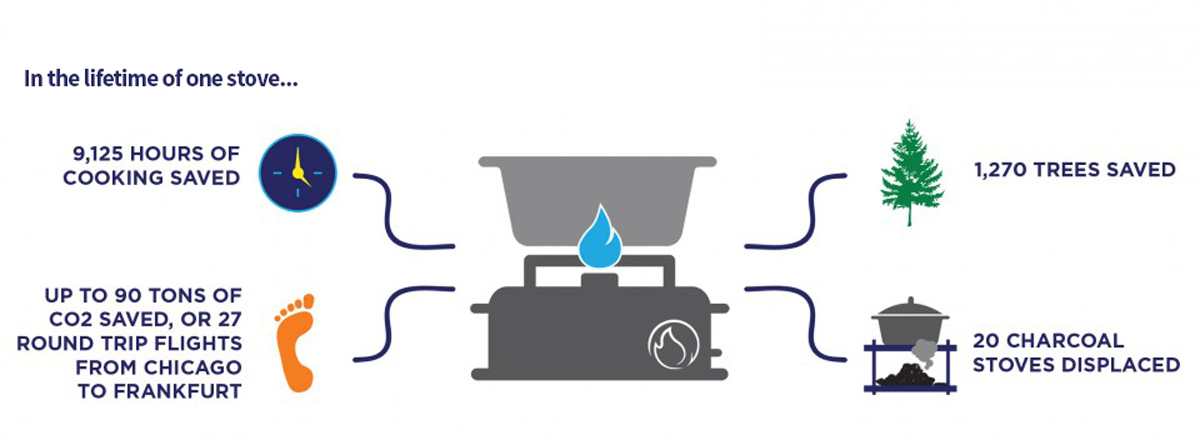 In the lifetime of one stove...

9,125 HOURS OF COOKING SAVED

UP TO 90 TONS OF CO2 SAVED, OR 27 ROUND TRIP FLIGHTS FROM CHICAGO TO FRANKFURT

1,270 TREES SAVED

20 CHARCOAL STOVES DISPLACED